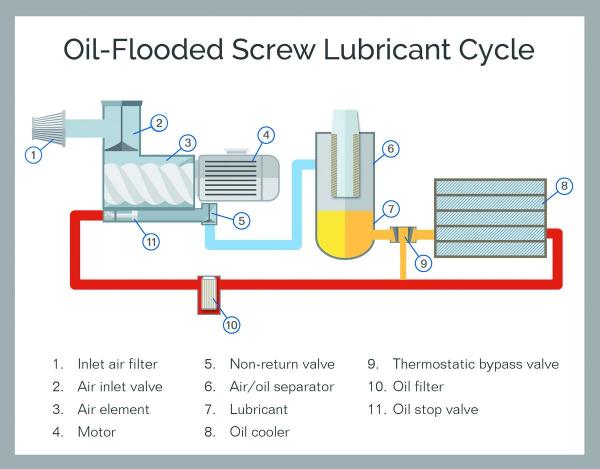 Oil-Flooded Screw Lubricant Cycle

1
2
3
4
5
6
7
8
9
10
11

1. Inlet air filter
2. Air inlet valve
3. Air element
4. Motor

5. Non-return valve
6. Air/oil separator
7. Lubricant
8. Oil cooler

9. Thermostatic bypass valve
10. Oil filter
11. Oil stop valve